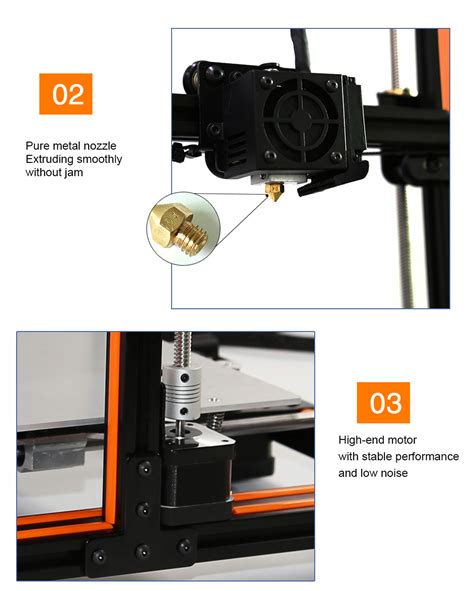 02

Pure metal nozzle
Extruding smoothly
without jam

03

High-end motor
with stable performance
and low noise