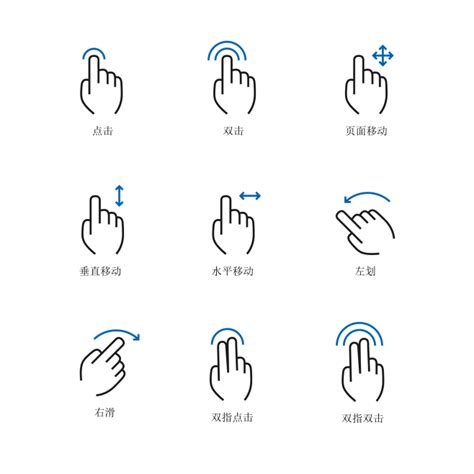 点击

双击

页面移动

垂直移动

水平移动

左划

右滑

双指点击

双指双击