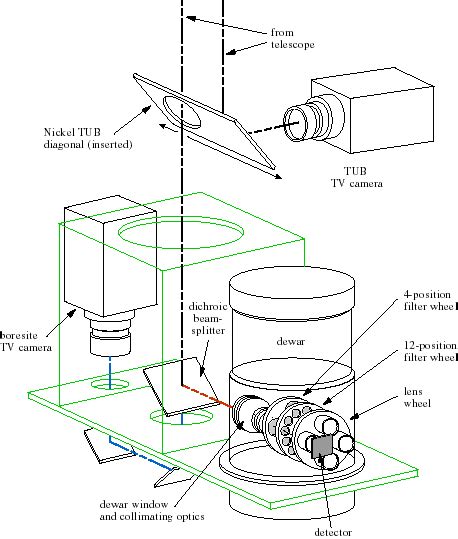 from telescope

Nickel TUB diagonal (inserted)

TUB TV camera

boresite TV camera

dichroic beam-splitter

dewar

4-position filter wheel

12-position filter wheel

lens wheel

dewar window and collimating optics

detector