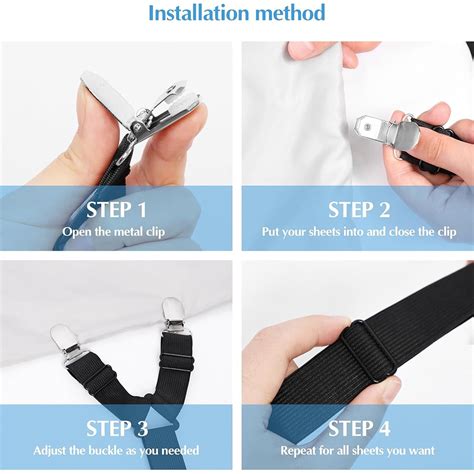 Installation method

STEP 1
Open the metal clip

STEP 2
Put your sheets into and close the clip

STEP 3
Adjust the buckle as you needed

STEP 4
Repeat for all sheets you want