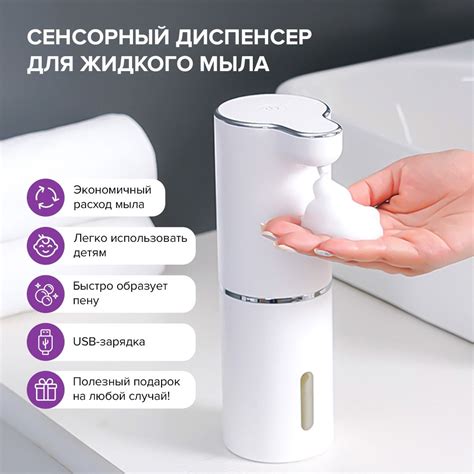 СЕНСОРНЫЙ ДИСПЕНСЕР ДЛЯ ЖИДКОГО МЫЛА

Экономичный расход мыла

Легко использовать детям

Быстро образует пену

USB-зарядка

Полезный подарок на любой случай!