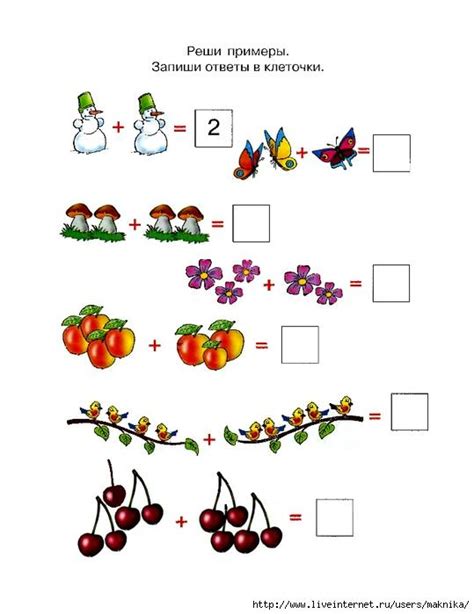 Реши примеры.
Запиши ответы в клеточки.

+ = 2

+ =

+ =

+ =

+ =

+ =

+ =

http://www.liveinternet.ru/users/maknika/