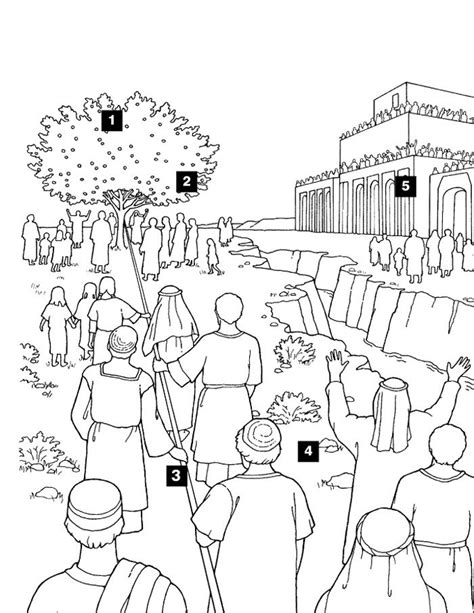 1
2
5
4
3