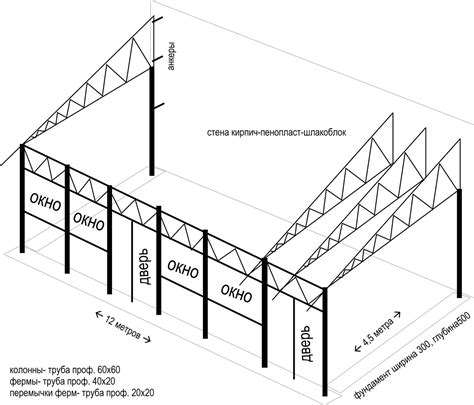 анкеры

стена кирпич-пенопласт-шлакоблок

ОКНО

ОКНО

дверь

ОКНО

ОКНО

дверь

← 12 метров →

← 4,5 метра →

фундамент ширина 300, глубина500

колонны- труба проф. 60х60
фермы- труба проф. 40х20
перемычки ферм- труба проф. 20х20