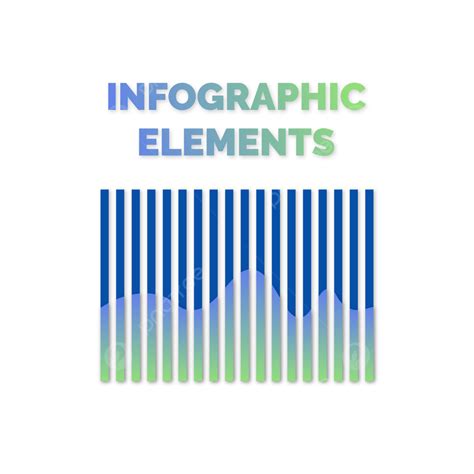 INFOGRAPHIC ELEMENTS