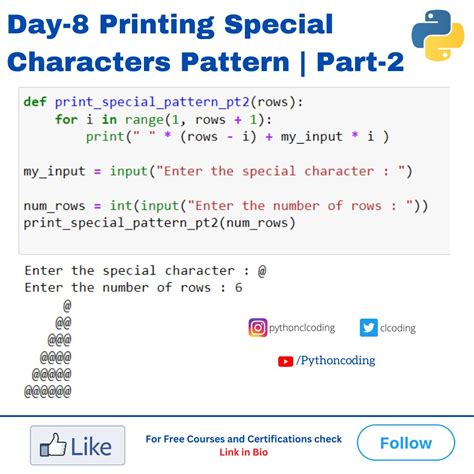 Day-8 Printing Special Characters Pattern | Part-2

def print_special_pattern_pt2(rows):
    for i in range(1, rows + 1):
        print(" " * (rows - i) + my_input * i )

my_input = input("Enter the special character : ")

num_rows = int(input("Enter the number of rows : "))
print_special_pattern_pt2(num_rows)

Enter the special character : @
Enter the number of rows : 6
     @
    @@
   @@@
  @@@@
 @@@@@
@@@@@@

pythonclcoding

clcoding

/Pythoncoding

Like

For Free Courses and Certifications check
Link in Bio

Follow