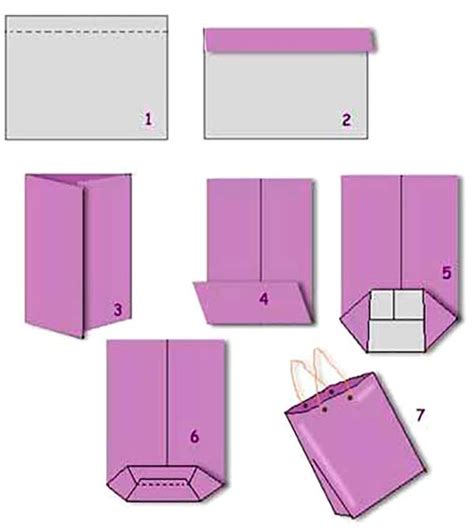 1
2
3
4
5
6
7