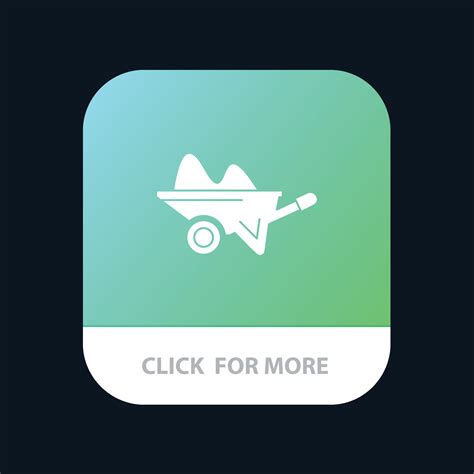 CLICK FOR MORE