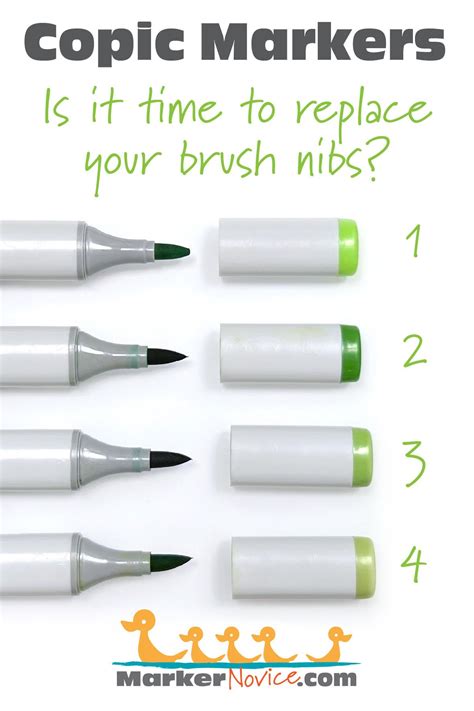 Copic Markers

Is it time to replace your brush nibs?

1

2

3

4

MarkerNovice.com