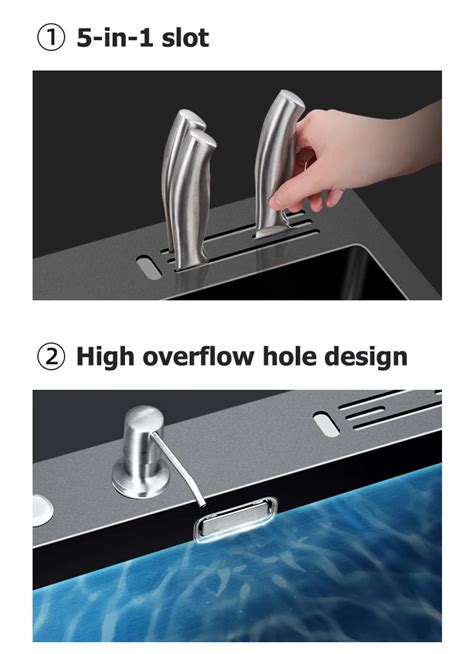 ① 5-in-1 slot

② High overflow hole design