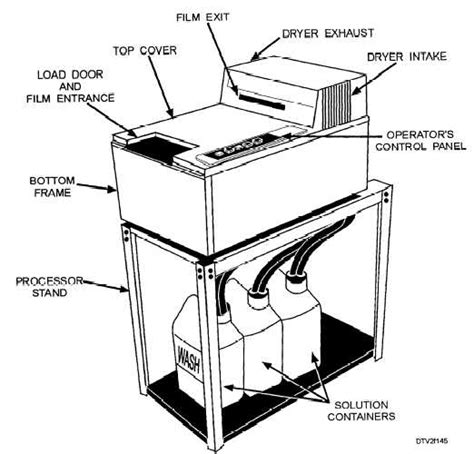 FILM EXIT

DRYER EXHAUST

TOP COVER

DRYER INTAKE

LOAD DOOR AND FILM ENTRANCE

OPERATOR'S CONTROL PANEL

BOTTOM FRAME

PROCESSOR STAND

WASH

SOLUTION CONTAINERS

DTV2f145