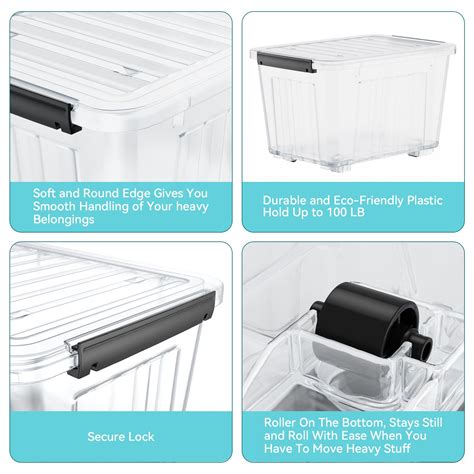 Soft and Round Edge Gives You Smooth Handling of Your heavy Belongings

Durable and Eco-Friendly Plastic Hold Up to 100 LB

Secure Lock

Roller On The Bottom, Stays Still and Roll With Ease When You Have To Move Heavy Stuff