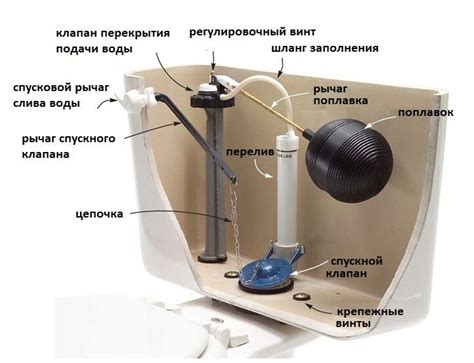 клапан перекрытия подачи воды

регулировочный винт

шланг заполнения

спусковой рычаг слива воды

рычаг поплавка

поплавок

рычаг спускного клапана

перелив

цепочка

спускной клапан

крепежные винты