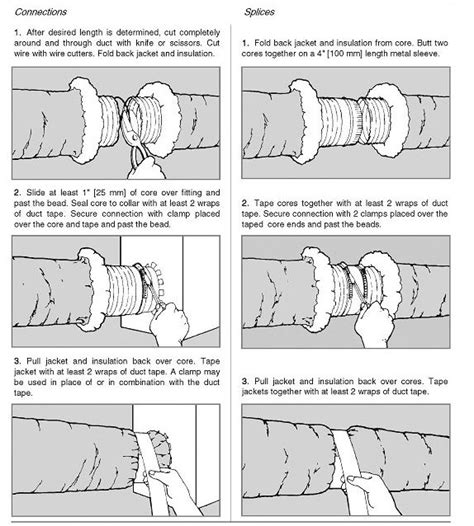 Connections

1. After desired length is determined, cut completely around and through duct with knife or scissors. Cut wire with wire cutters. Fold back jacket and insulation.

2. Slide at least 1" [25 mm] of core over fitting and past the bead. Seal core to collar with at least 2 wraps of duct tape. Secure connection with clamp placed over the core and tape and past the bead.

3. Pull jacket and insulation back over core. Tape jacket with at least 2 wraps of duct tape. A clamp may be used in place of or in combination with the duct tape.

Splices

1. Fold back jacket and insulation from core. Butt two cores together on a 4" [100 mm] length metal sleeve.

2. Tape cores together with at least 2 wraps of duct tape. Secure connection with 2 clamps placed over the taped core ends and past the beads.

3. Pull jacket and insulation back over cores. Tape jackets together with at least 2 wraps of duct tape.