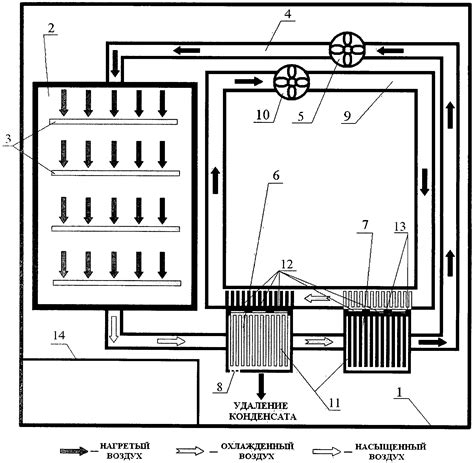 2
4
3
10
5
9
6
7
13
12
14
8
11
1
УДАЛЕНИЕ КОНДЕНСАТА

– НАГРЕТЫЙ ВОЗДУХ
– ОХЛАЖДЕННЫЙ ВОЗДУХ
– НАСЫЩЕННЫЙ ВОЗДУХ