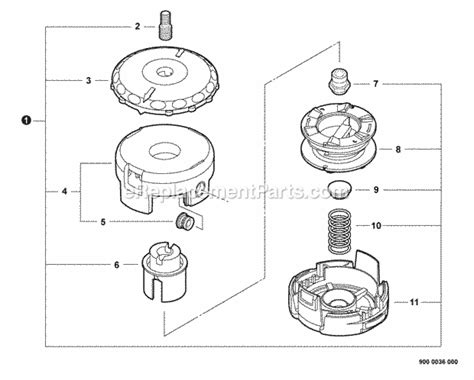 2
3
1
4
5
6
7
8
9
10
11
eReplacementParts.com
900 0036 000