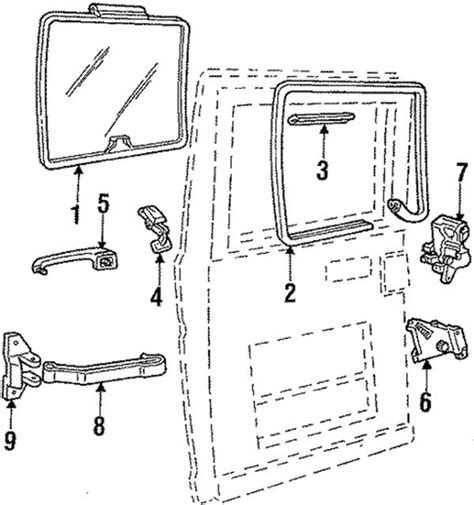 1
5
4
3
7
2
6
9
8