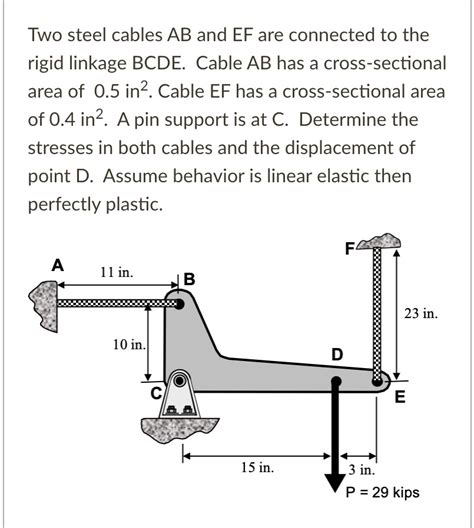 Two steel cables AB and EF are connected to the rigid linkage BCDE. Cable AB has a cross-sectional area of 0.5 in$^2$. Cable EF has a cross-sectional area of 0.4 in$^2$. A pin support is at C. Determine the stresses in both cables and the displacement of point D. Assume behavior is linear elastic then perfectly plastic.

A
11 in.
B
F
23 in.
10 in.
D
C
E
15 in.
3 in.
P = 29 kips