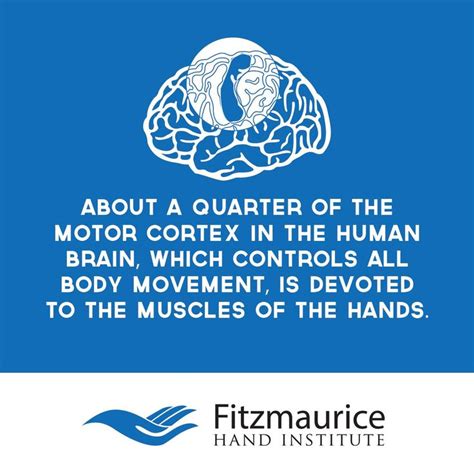 ABOUT A QUARTER OF THE MOTOR CORTEX IN THE HUMAN BRAIN, WHICH CONTROLS ALL BODY MOVEMENT, IS DEVOTED TO THE MUSCLES OF THE HANDS.

Fitzmaurice
HAND INSTITUTE