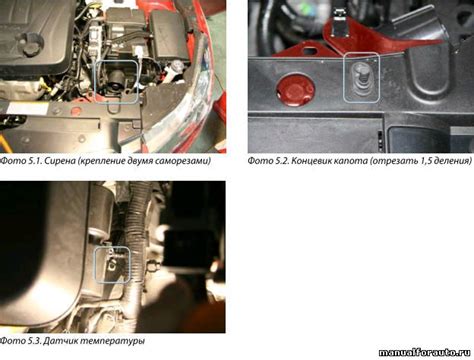 Фото 5.1. Сирена (крепление двумя саморезами)

Фото 5.2. Концевик капота (отрезать 1,5 деления)

Фото 5.3. Датчик температуры

manualforauto.ru