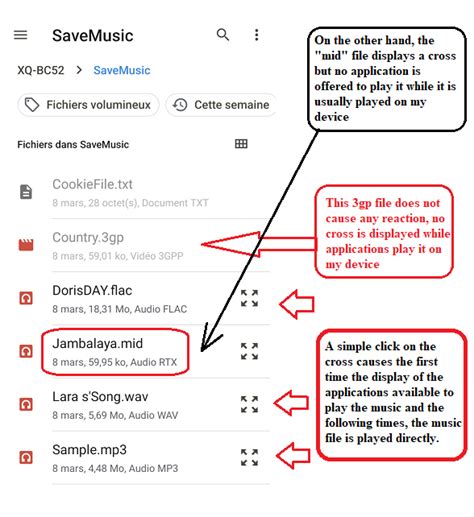 SaveMusic

XQ-BC52 > SaveMusic

Fichiers volumineux

Cette semaine

Fichiers dans SaveMusic

CookieFile.txt
8 mars, 28 octet(s), Document TXT

Country.3gp
8 mars, 59,01 ko, Vidéo 3GPP

DorisDAY.flac
8 mars, 18,31 Mo, Audio FLAC

Jambalaya.mid
8 mars, 59,95 ko, Audio RTX

Lara s'Song.wav
8 mars, 5,69 Mo, Audio WAV

Sample.mp3
8 mars, 4,48 Mo, Audio MP3

On the other hand, the "mid" file displays a cross but no application is offered to play it while it is usually played on my device

This 3gp file does not cause any reaction, no cross is displayed while applications play it on my device

A simple click on the cross causes the first time the display of the applications available to play the music and the following times, the music file is played directly.