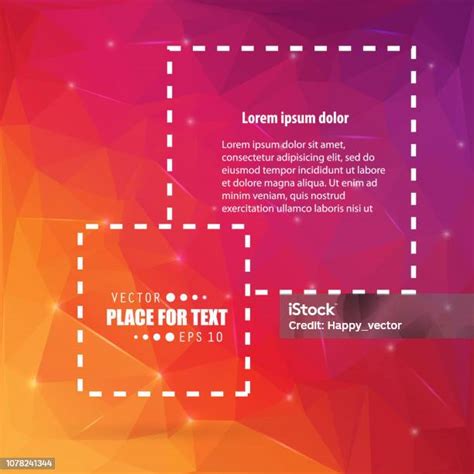 Lorem ipsum dolor

Lorem ipsum dolor sit amet, consectetur adipisicing elit, sed do eiusmod tempor incididunt ut labore et dolore magna aliqua. Ut enim ad minim veniam, quis nostrud exercitation ullamco laboris nisi ut

VECTOR
PLACE FOR TEXT
EPS 10

iStock
Credit: Happy_vector

1078241344