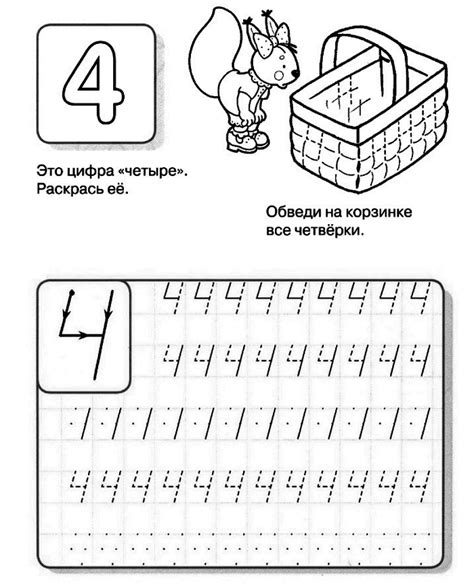 4

Это цифра «четыре». Раскрась её.

Обведи на корзинке все четвёрки.

4

4 4 4 4 4 4 4 4 4

4 4 4 4 4 4 4 4 4

4 4 4 4 4 4 4 4 4 4 4 4