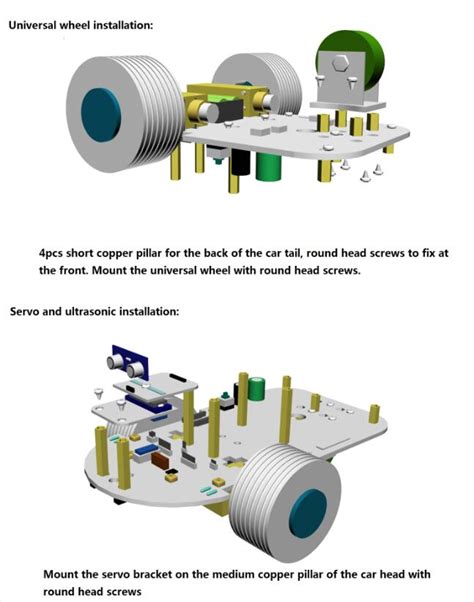 Universal wheel installation:

4pcs short copper pillar for the back of the car tail, round head screws to fix at the front. Mount the universal wheel with round head screws.

Servo and ultrasonic installation:

Mount the servo bracket on the medium copper pillar of the car head with round head screws