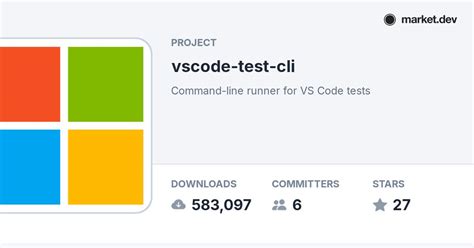 market.dev

PROJECT

vscode-test-cli

Command-line runner for VS Code tests

DOWNLOADS
583,097

COMMITTERS
6

STARS
27