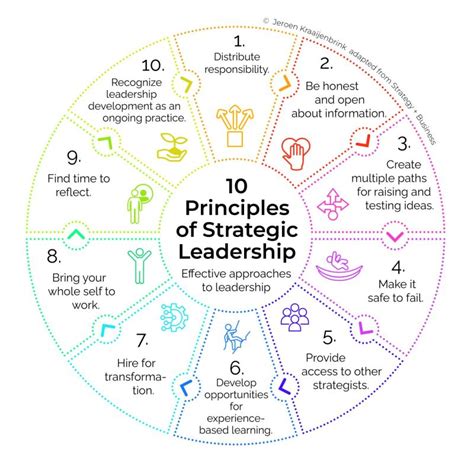 © Jeroen Kraaijenbrink, adapted from Strategy + Business

10 Principles of Strategic Leadership

Effective approaches to leadership

1. Distribute responsibility.

2. Be honest and open about information.

3. Create multiple paths for raising and testing ideas.

4. Make it safe to fail.

5. Provide access to other strategists.

6. Develop opportunities for experience-based learning.

7. Hire for transformation.

8. Bring your whole self to work.

9. Find time to reflect.

10. Recognize leadership development as an ongoing practice.