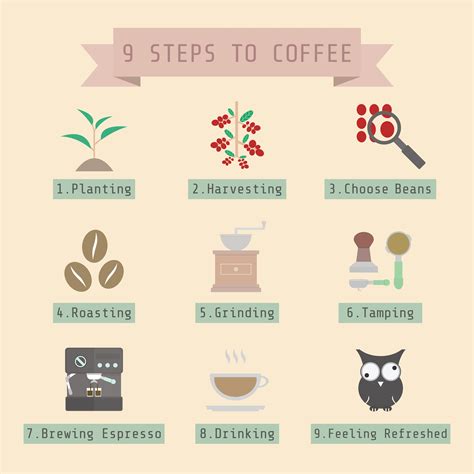 9 STEPS TO COFFEE

1.Planting

2.Harvesting

3.Choose Beans

4.Roasting

5.Grinding

6.Tamping

7.Brewing Espresso

8.Drinking

9.Feeling Refreshed