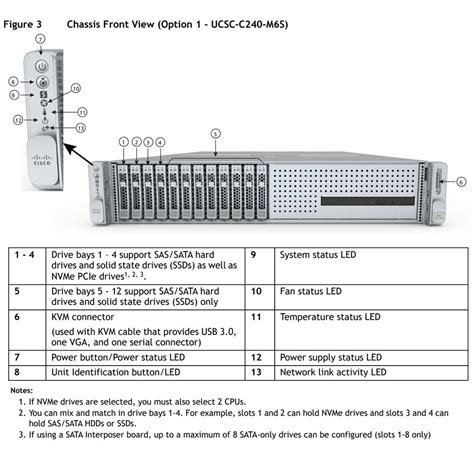 Figure 3 Chassis Front View (Option 1 - UCSC-C240-M6S)

7
8
9
10
11
12
13
CISCO
1 2 3 4
5
6

| 1 - 4 | Drive bays 1 - 4 support SAS/SATA hard drives and solid state drives (SSDs) as well as NVMe PCIe drives$^{1, 2, 3}$. | 9 | System status LED |
|---|---|---|---|
| 5 | Drive bays 5 - 12 support SAS/SATA hard drives and solid state drives (SSDs) only | 10 | Fan status LED |
| 6 | KVM connector (used with KVM cable that provides USB 3.0, one VGA, and one serial connector) | 11 | Temperature status LED |
| 7 | Power button/Power status LED | 12 | Power supply status LED |
| 8 | Unit Identification button/LED | 13 | Network link activity LED |

Notes:
1. If NVMe drives are selected, you must also select 2 CPUs.
2. You can mix and match in drive bays 1-4. For example, slots 1 and 2 can hold NVMe drives and slots 3 and 4 can hold SAS/SATA HDDs or SSDs.
3. If using a SATA Interposer board, up to a maximum of 8 SATA-only drives can be configured (slots 1-8 only)