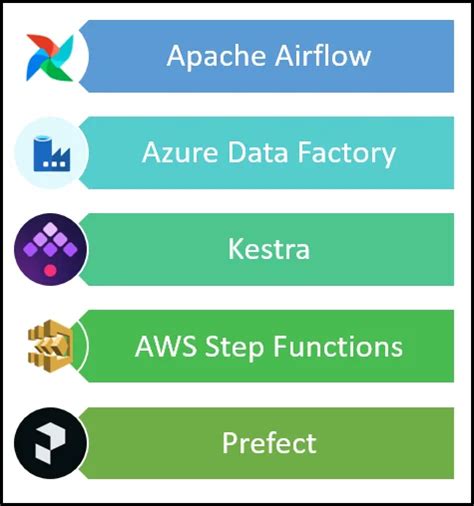 Apache Airflow

Azure Data Factory

Kestra

AWS Step Functions

Prefect