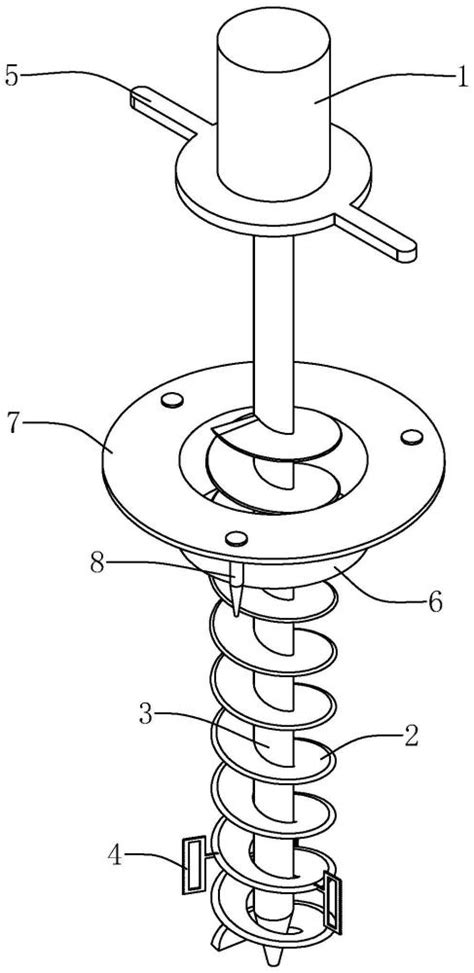 5
1
7
8
6
3
2
4