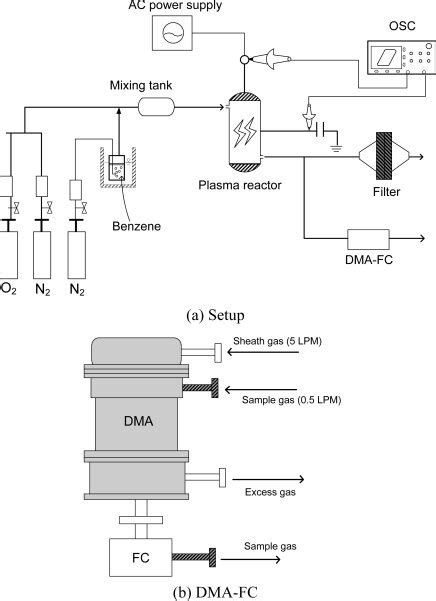 AC power supply

OSC

Mixing tank

Plasma reactor

Filter

Benzene

DMA-FC

$O_2$ $N_2$ $N_2$

(a) Setup

Sheath gas (5 LPM)

Sample gas (0.5 LPM)

DMA

Excess gas

FC

Sample gas

(b) DMA-FC