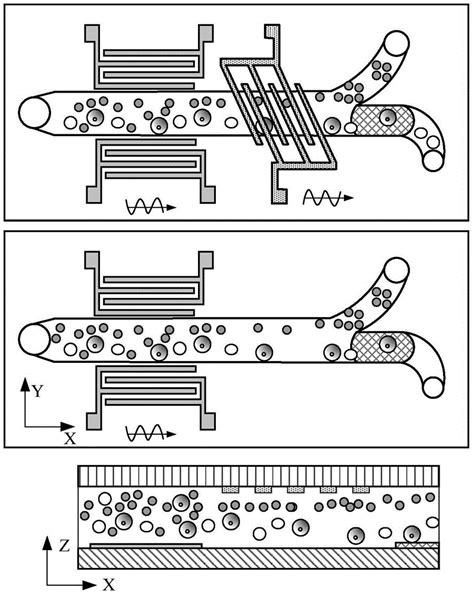 Y
X
Z
X