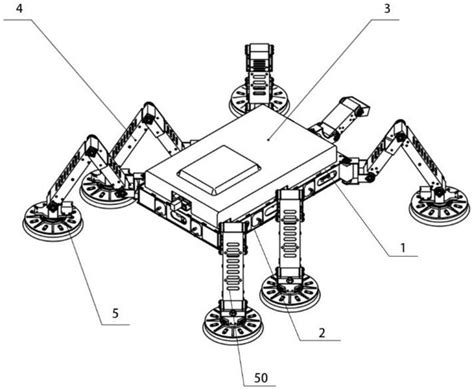 4
3
1
5
2
50