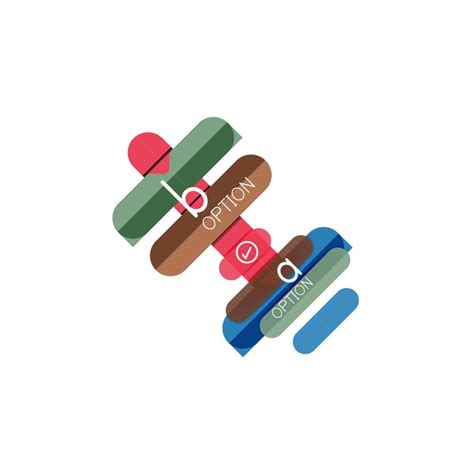 b
OPTION
a
OPTION