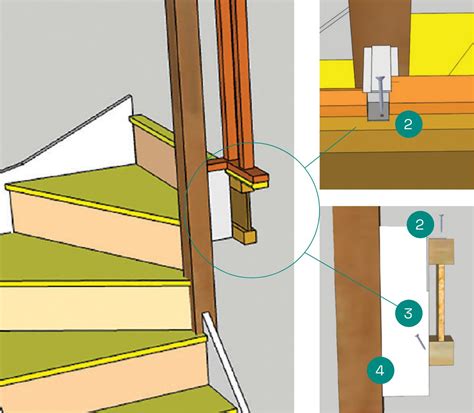 2
2
3
4