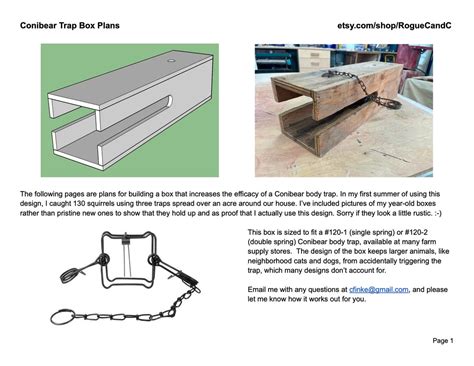 Conibear Trap Box Plans

etsy.com/shop/RogueCandC

The following pages are plans for building a box that increases the efficacy of a Conibear body trap. In my first summer of using this design, I caught 130 squirrels using three traps spread over an acre around our house. I've included pictures of my year-old boxes rather than pristine new ones to show that they hold up and as proof that I actually use this design. Sorry if they look a little rustic. :-)

This box is sized to fit a #120-1 (single spring) or #120-2 (double spring) Conibear body trap, available at many farm supply stores. The design of the box keeps larger animals, like neighborhood cats and dogs, from accidentally triggering the trap, which many designs don't account for.

Email me with any questions at cfinke@gmail.com, and please let me know how it works out for you.

Page 1