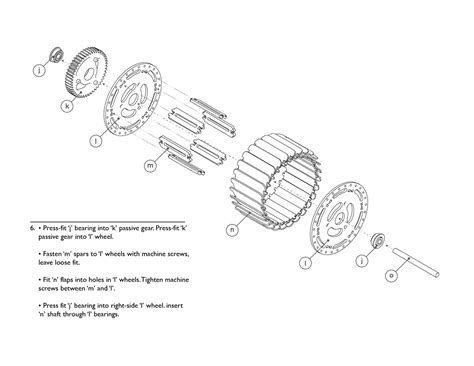 j

k

l

m

n

l

j

o

6. • Press-fit 'j' bearing into 'k' passive gear. Press-fit 'k' passive gear into 'l' wheel.

• Fasten 'm' spars to 'l' wheels with machine screws, leave loose fit.

• Fit 'n' flaps into holes in 'l' wheels. Tighten machine screws between 'm' and 'l'.

• Press fit 'j' bearing into right-side 'l' wheel. insert 'n' shaft through 'l' bearings.