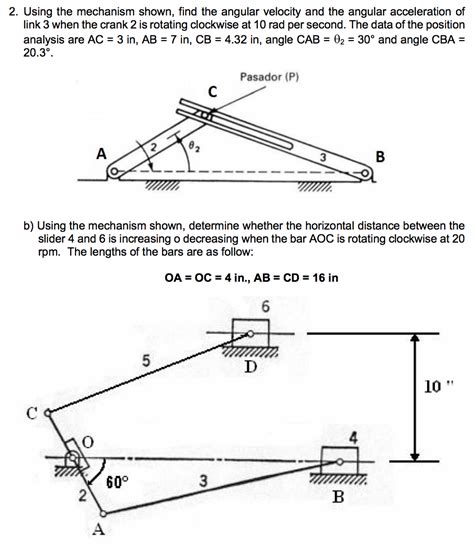 2. Using the mechanism shown, find the angular velocity and the angular acceleration of link 3 when the crank 2 is rotating clockwise at 10 rad per second. The data of the position analysis are AC = 3 in, AB = 7 in, CB = 4.32 in, angle CAB = $\theta_2$ = 30° and angle CBA = 20.3°.

Pasador (P)

C

A

2

$\theta_2$

3

B

b) Using the mechanism shown, determine whether the horizontal distance between the slider 4 and 6 is increasing o decreasing when the bar AOC is rotating clockwise at 20 rpm. The lengths of the bars are as follow:

OA = OC = 4 in., AB = CD = 16 in

6

5

D

10 "

C

O

4

60°

3

2

B

A