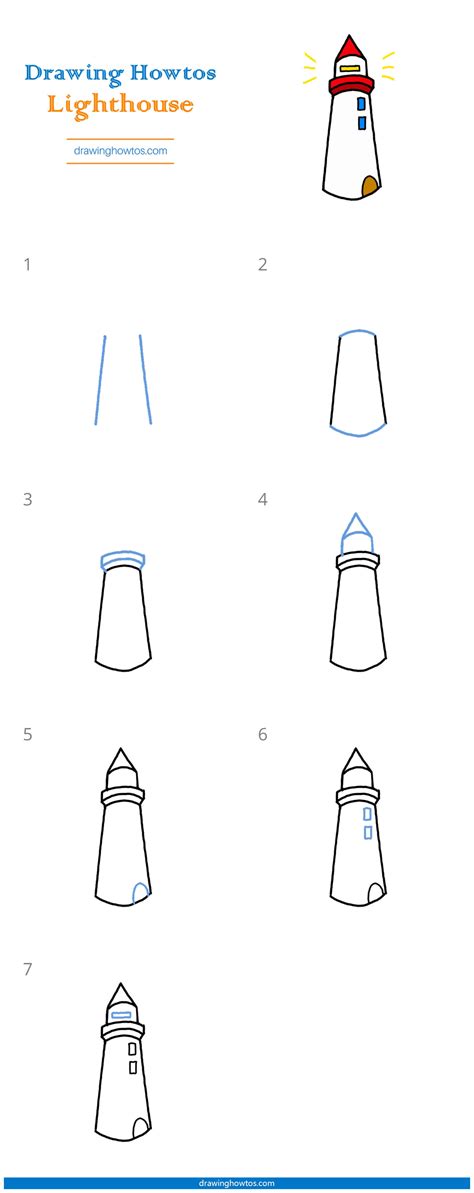 Drawing Howtos
Lighthouse

drawinghowtos.com

1

2

3

4

5

6

7

drawinghowtos.com