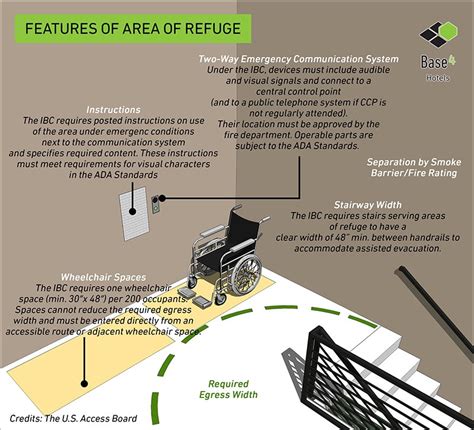 FEATURES OF AREA OF REFUGE

Base4
Hotels

Two-Way Emergency Communication System
Under the IBC, devices must include audible and visual signals and connect to a central control point (and to a public telephone system if CCP is not regularly attended). Their location must be approved by the fire department. Operable parts are subject to the ADA Standards.

Instructions
The IBC requires posted instructions on use of the area under emergenc conditions next to the communication system and specifies required content. These instructions must meet requirements for visual characters in the ADA Standards

Separation by Smoke Barrier/Fire Rating

Stairway Width
The IBC requires stairs serving areas of refuge to have a clear width of 48" min. between handrails to accommodate assisted evacuation.

Wheelchair Spaces
The IBC requires one wheelchair space (min. 30"x 48") per 200 occupants. Spaces cannot reduce the required egress width and must be entered directly from an accessible route or adjacent wheelchair space.

Required Egress Width

Credits: The U.S. Access Board