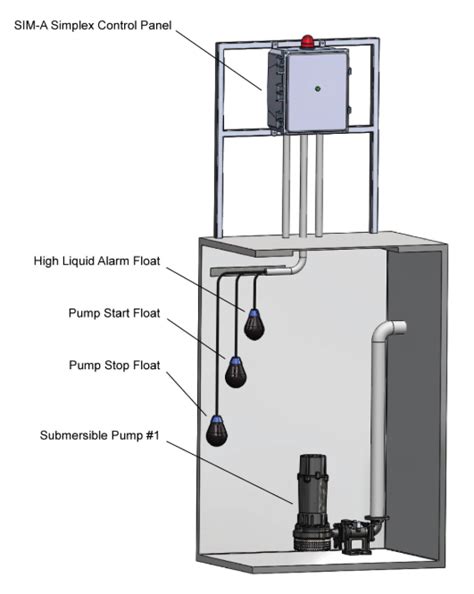 SIM-A Simplex Control Panel

High Liquid Alarm Float

Pump Start Float

Pump Stop Float

Submersible Pump #1