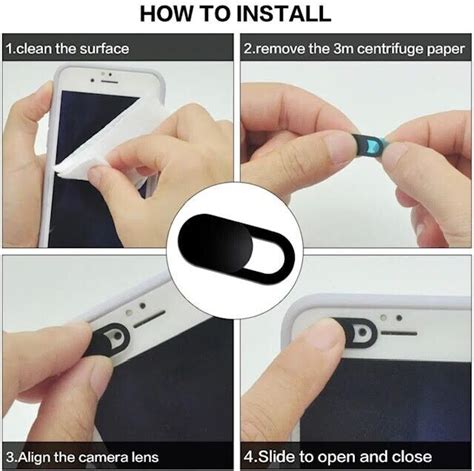 HOW TO INSTALL

1.clean the surface

2.remove the 3m centrifuge paper

3.Align the camera lens

4.Slide to open and close