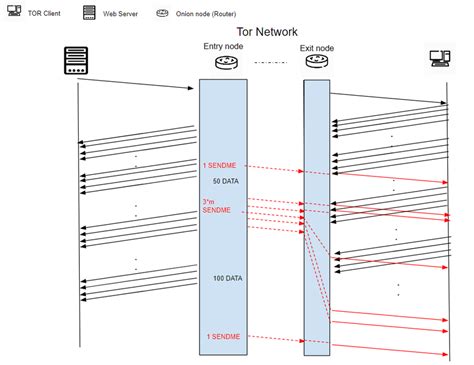 TOR Client
Web Server
Onion node (Router)

Tor Network

Entry node

Exit node

1 SENDME

50 DATA

3*m SENDME

100 DATA

1 SENDME