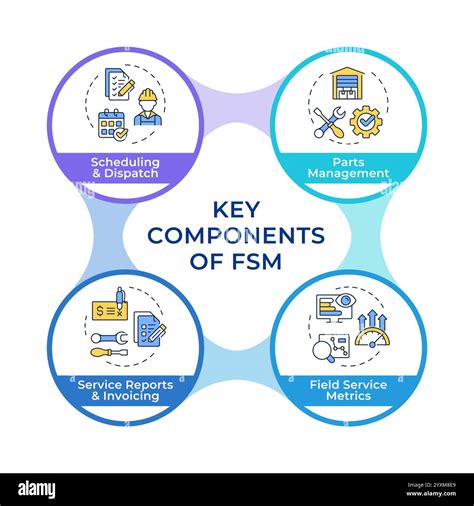 Scheduling & Dispatch

Parts Management

KEY COMPONENTS OF FSM

Service Reports & Invoicing

Field Service Metrics

alamy

Image ID: 2YXM8E9
www.alamy.com