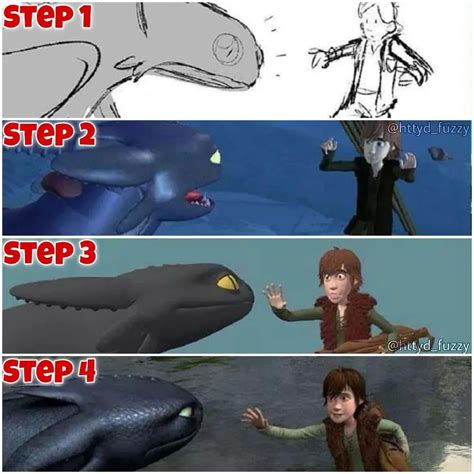 STEP 1

STEP 2
@httyd_fuzzy

STEP 3
@httyd_fuzzy

STEP 4