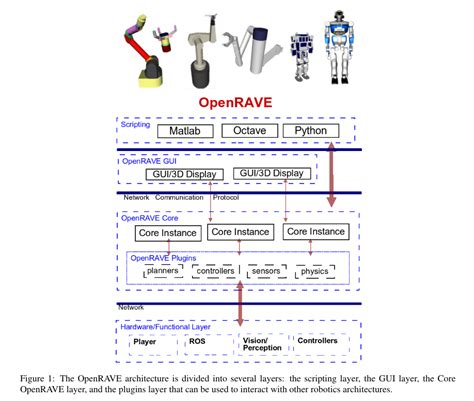 OpenRAVE

Scripting
Matlab
Octave
Python

OpenRAVE GUI
GUI/3D Display
GUI/3D Display

Network Communication Protocol

OpenRAVE Core
Core Instance
Core Instance
Core Instance

OpenRAVE Plugins
planners
controllers
sensors
physics

Network

Hardware/Functional Layer
Player
ROS
Vision/ Perception
Controllers

Figure 1: The OpenRAVE architecture is divided into several layers: the scripting layer, the GUI layer, the Core OpenRAVE layer, and the plugins layer that can be used to interact with other robotics architectures.